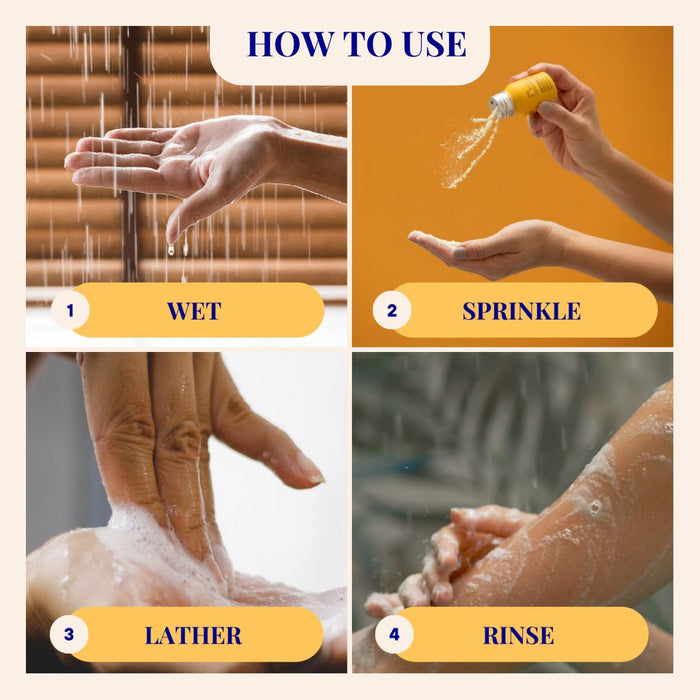 HOW TO USE

1 WET

2 SPRINKLE

3 LATHER

4 RINSE