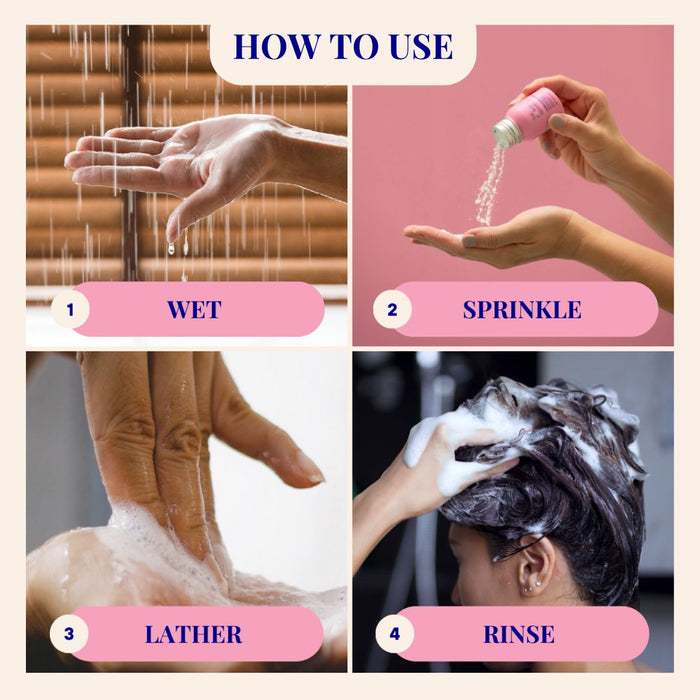 HOW TO USE

1 WET

2 SPRINKLE

3 LATHER

4 RINSE