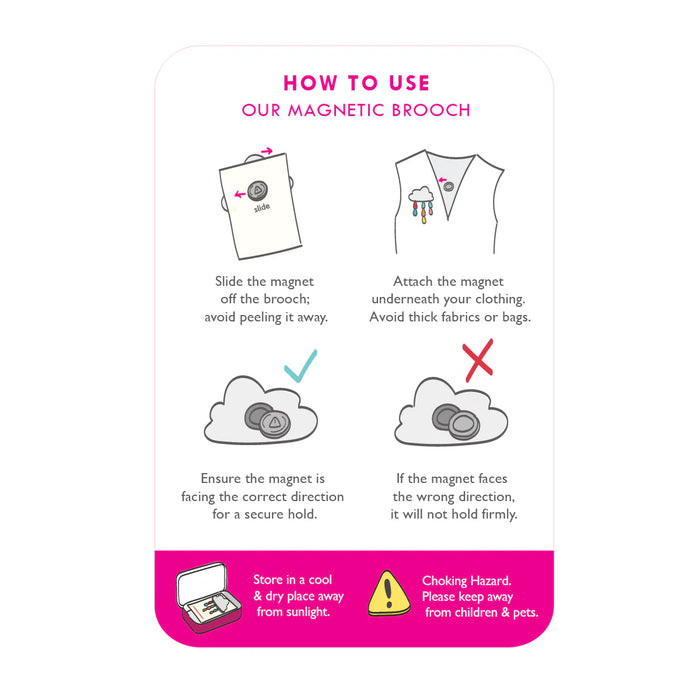 HOW TO USE
OUR MAGNETIC BROOCH

slide

Slide the magnet off the brooch; avoid peeling it away.

Attach the magnet underneath your clothing. Avoid thick fabrics or bags.

Ensure the magnet is facing the correct direction for a secure hold.

If the magnet faces the wrong direction, it will not hold firmly.

Store in a cool & dry place away from sunlight.

Choking Hazard. Please keep away from children & pets.