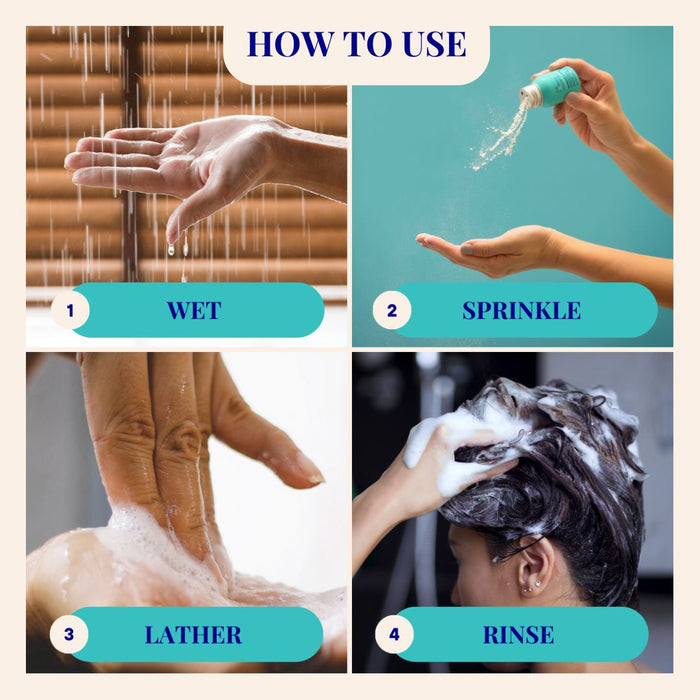 HOW TO USE

1 WET

2 SPRINKLE

3 LATHER

4 RINSE