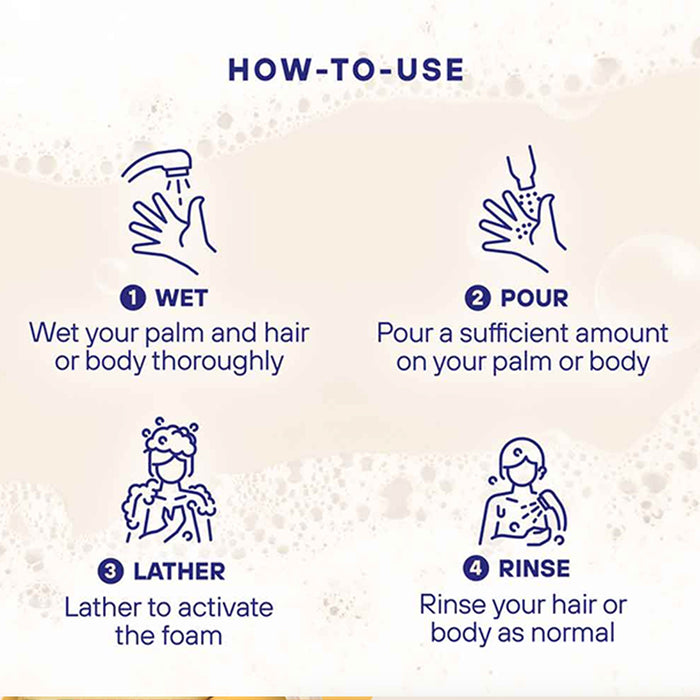 HOW-TO-USE

1 WET
Wet your palm and hair or body thoroughly

2 POUR
Pour a sufficient amount on your palm or body

3 LATHER
Lather to activate the foam

4 RINSE
Rinse your hair or body as normal