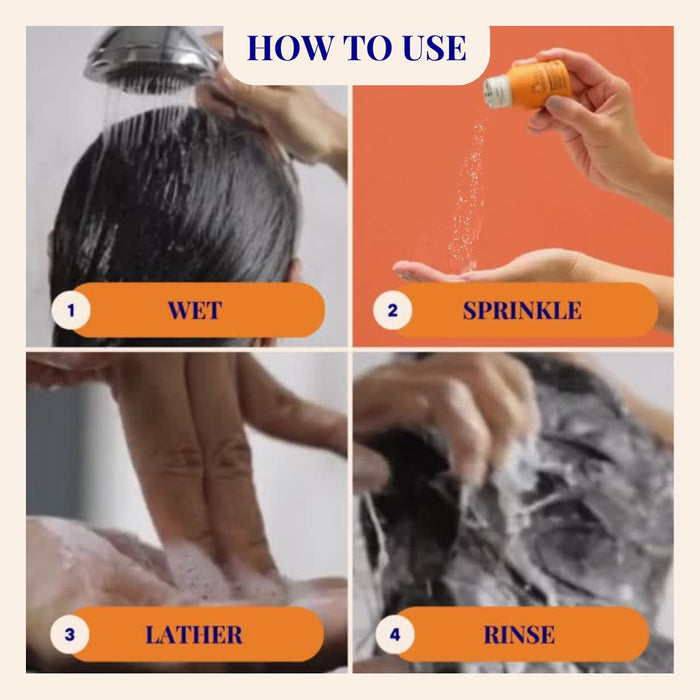 HOW TO USE

1 WET

2 SPRINKLE

3 LATHER

4 RINSE